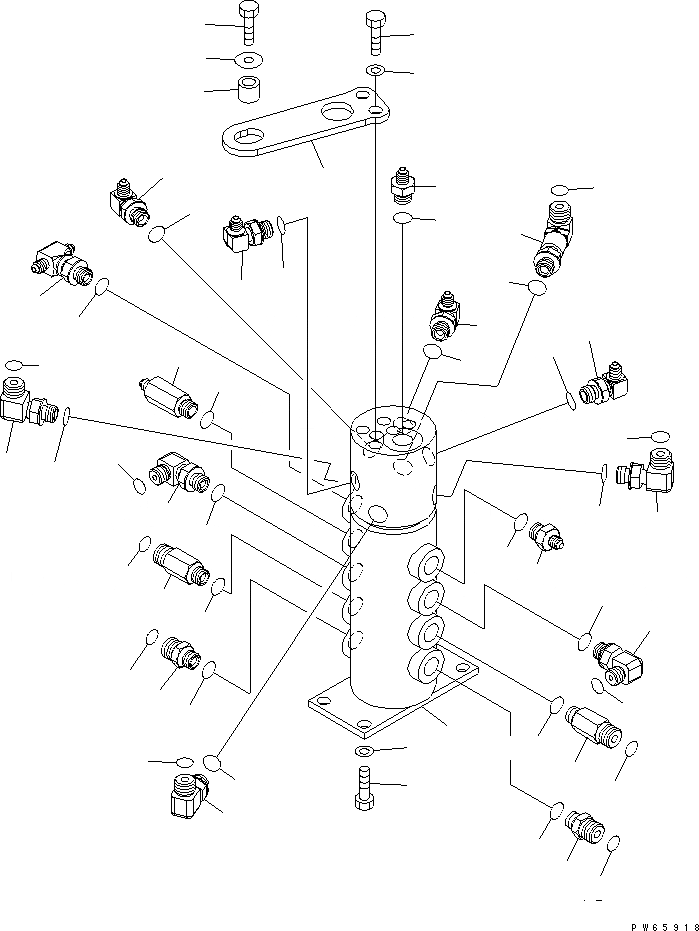 PW65918