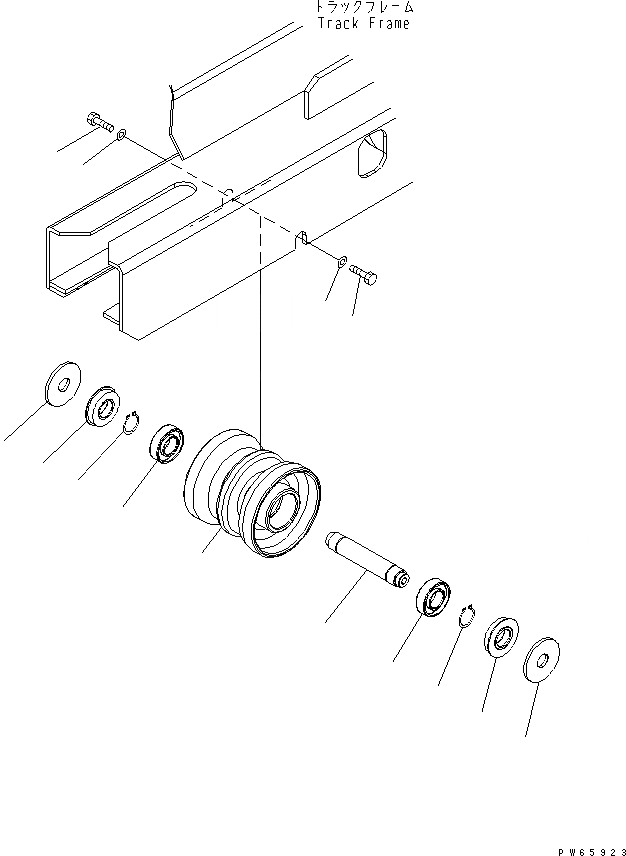 トラックフレーム
Track Frame

PW65923