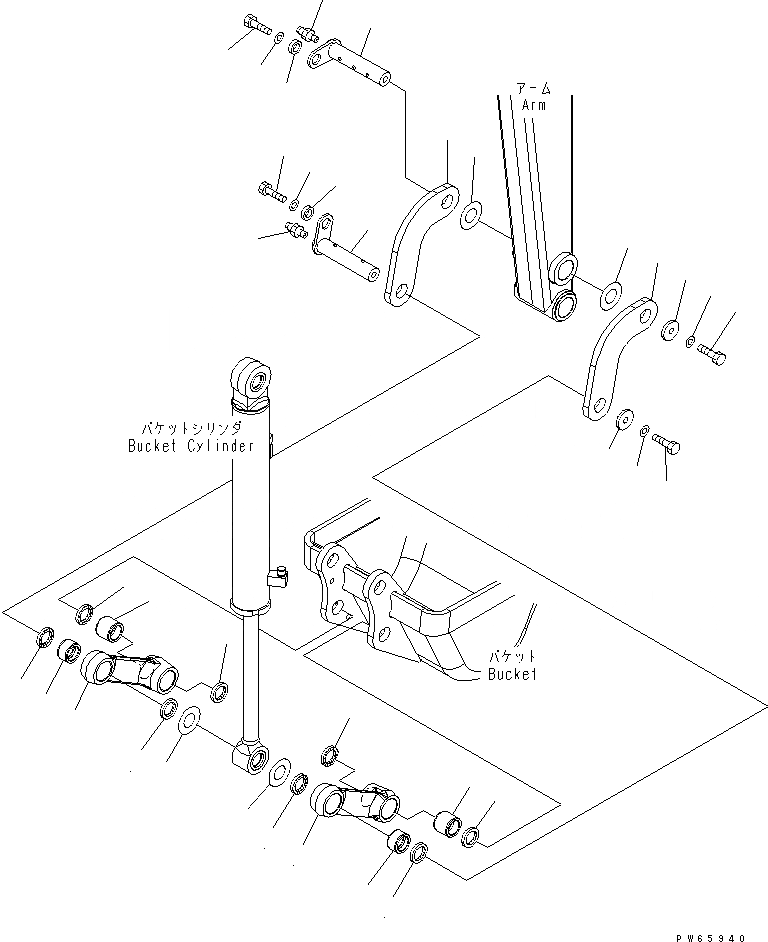 アーム
Arm

バケットシリンダ
Bucket Cylinder

バケット
Bucket

PW65940