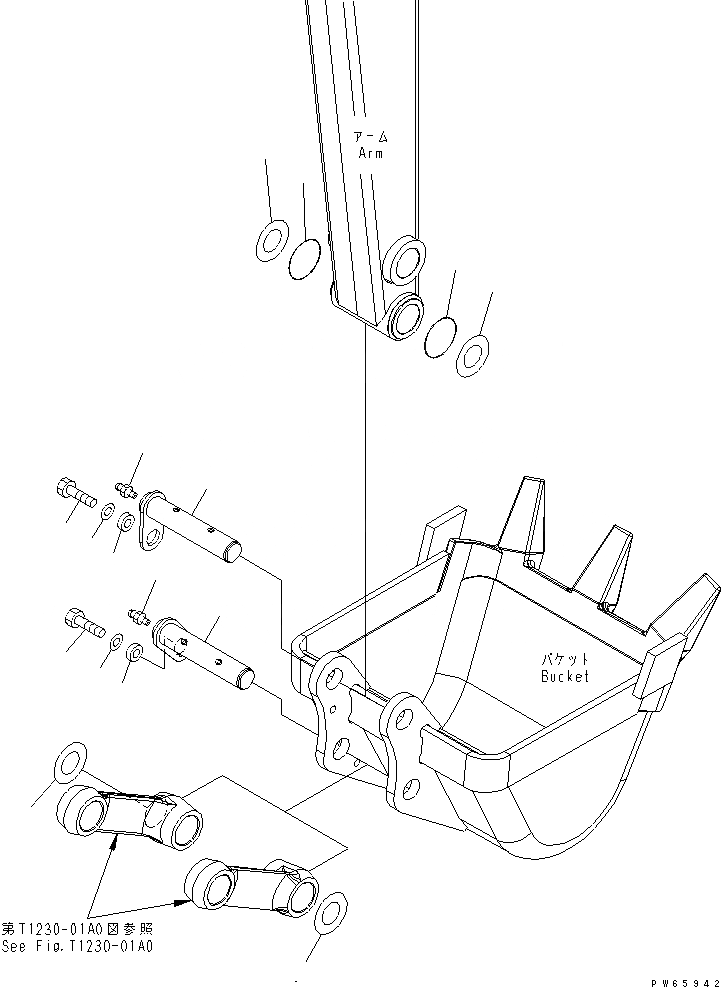 アーム
Arm

バケット
Bucket

第T1230-01A0図参照
See Fig.T1230-01A0

PW65942