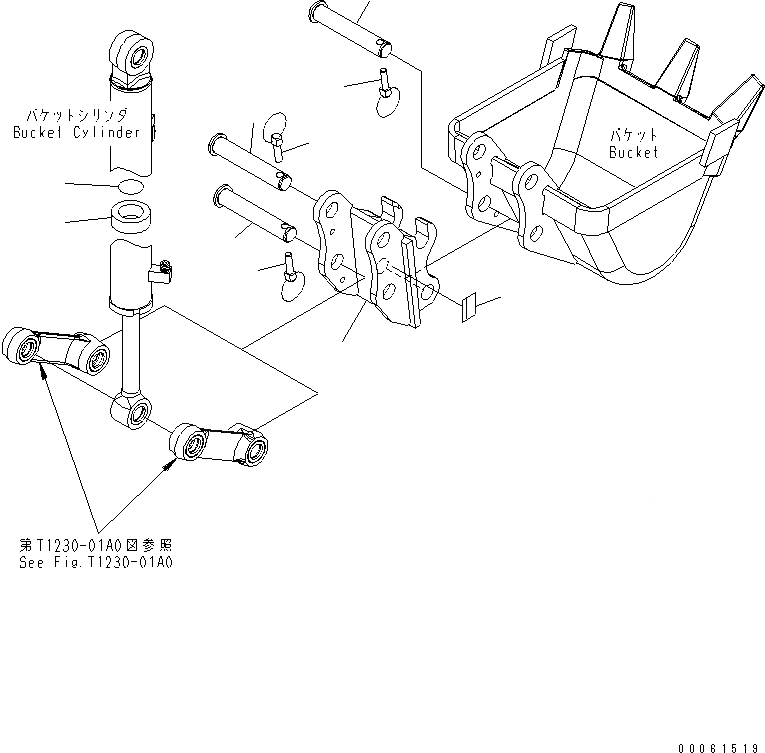 バケットシリンダ
Bucket Cylinder

バケット
Bucket

第T1230-01A0図参照
See Fig.T1230-01A0

00061519