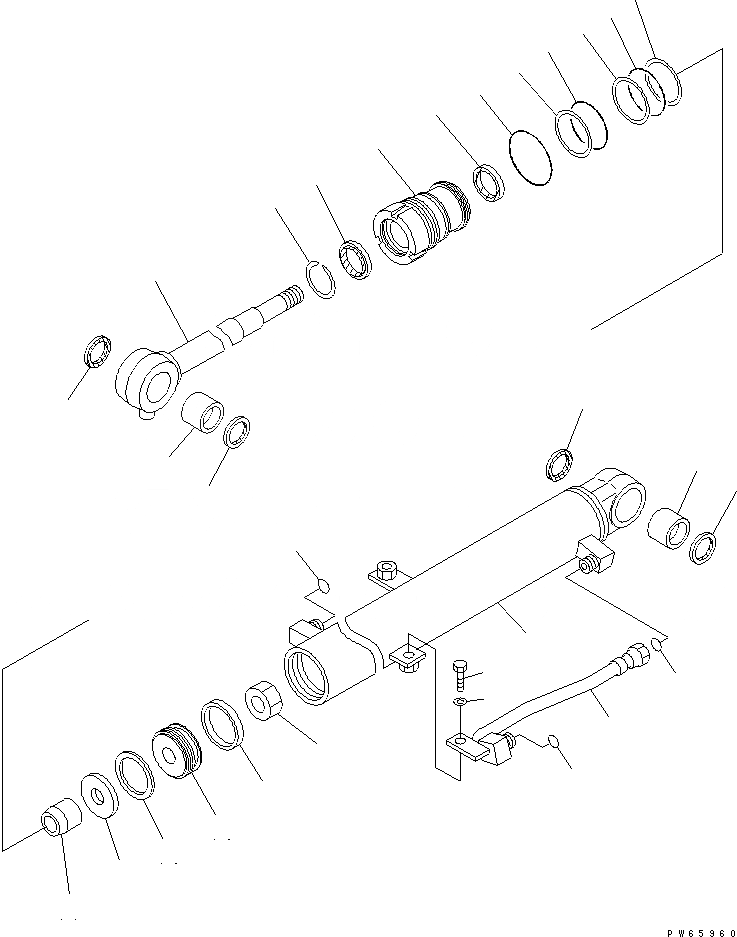 PW65960