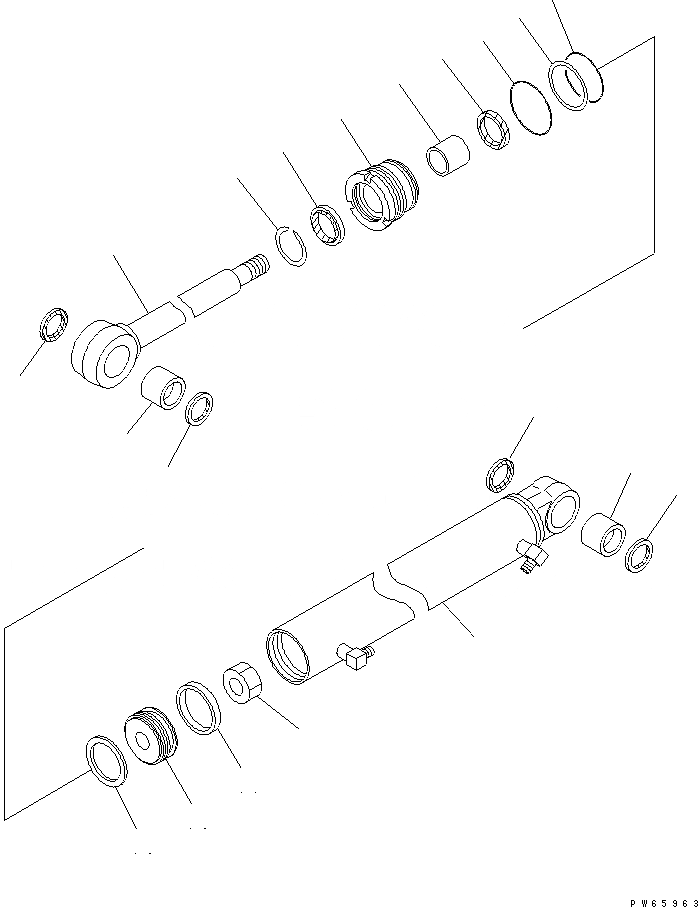 PW65963