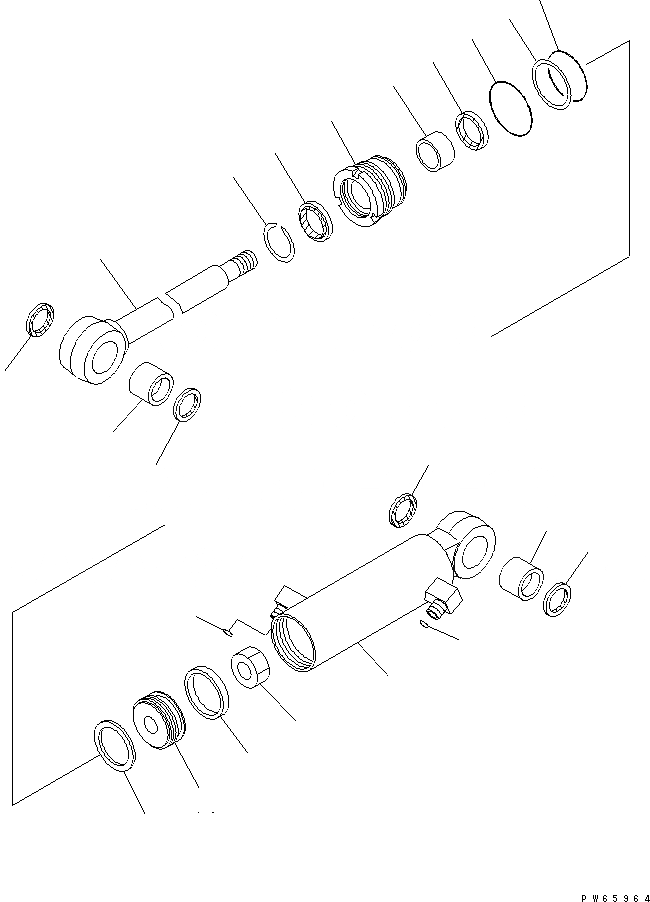 PW65964