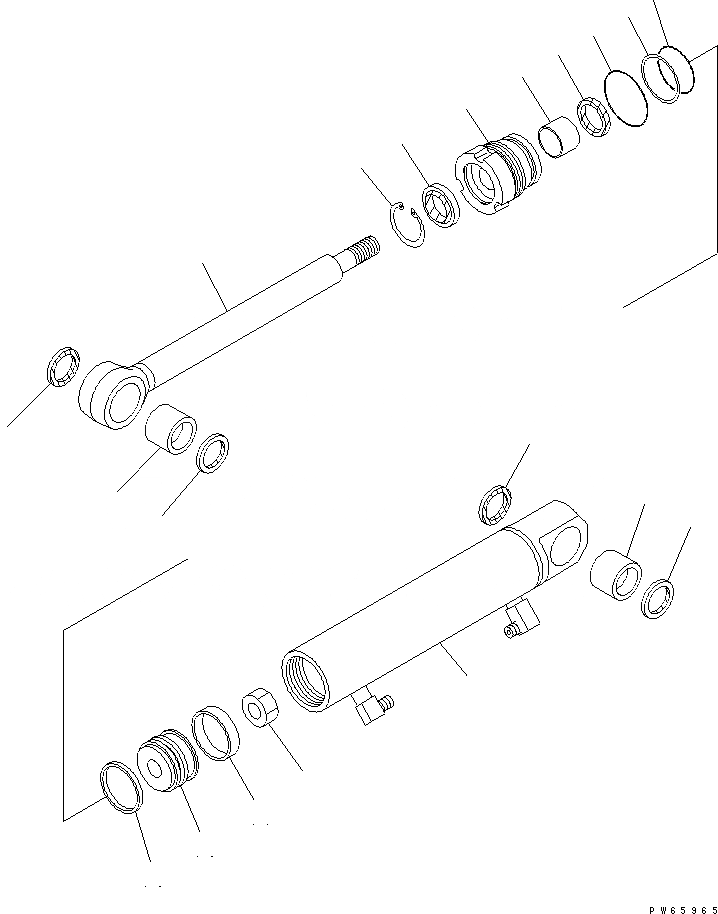 PW65965