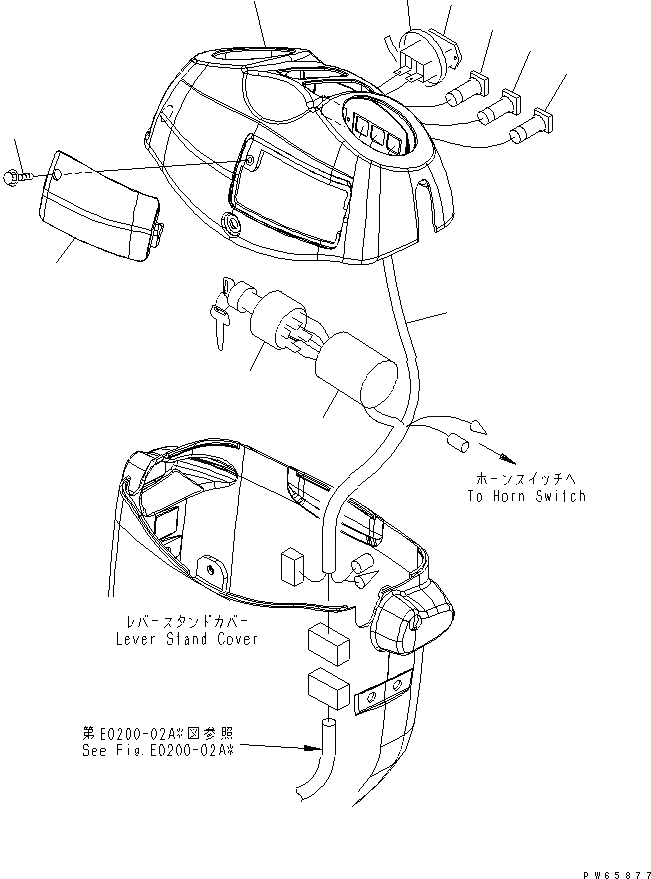 ホーンスイッチへ
To Horn Switch

レバースタンドカバー
Lever Stand Cover

第E0200-02A※図参照
See Fig.E0200-02A※

PW65877