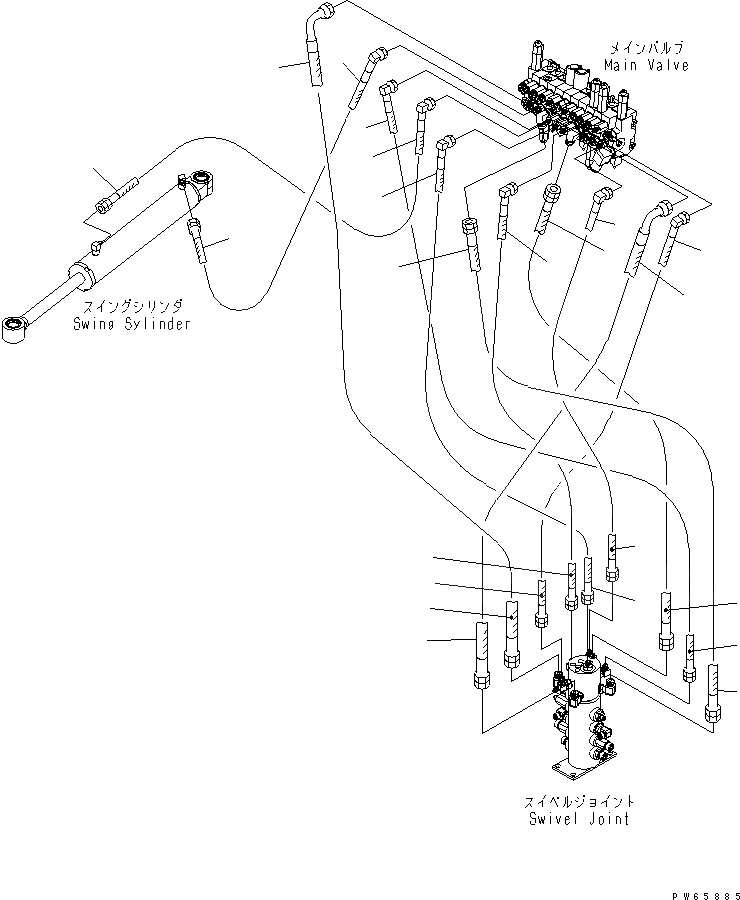 メインバルブ
Main Valve

スイングシリンダ
Swing Sylinder

スイベルジョイント
Swivel Joint

PW65885