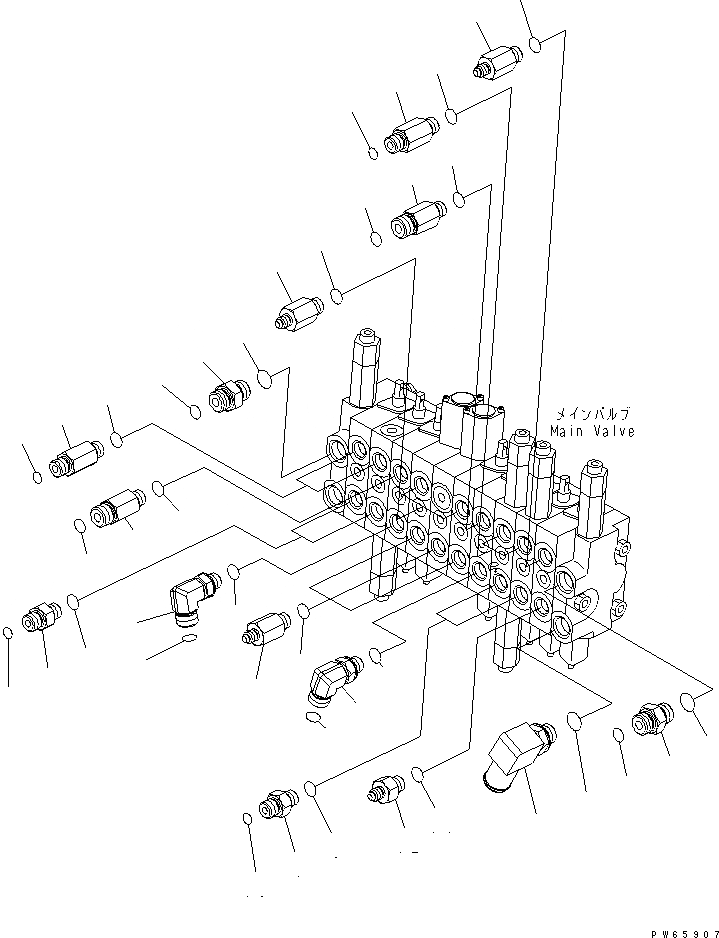 メインバルブ
Main Valve

PW65907