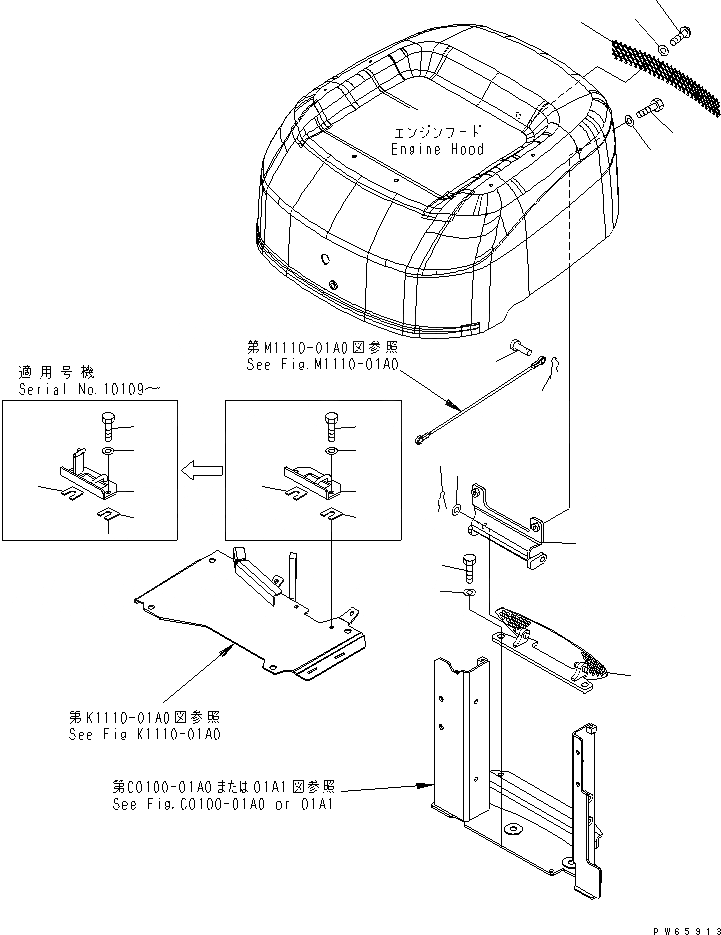 エンジンフード
Engine Hood

第M1110-01A0図参照
See Fig.M1110-01A0

適用号機
Serial No.10109～

第K1110-01A0図参照
See Fig K1110-01A0

第C0100-01A0または01A1図参照
See Fig.C0100-01A0 or 01A1

PW65913