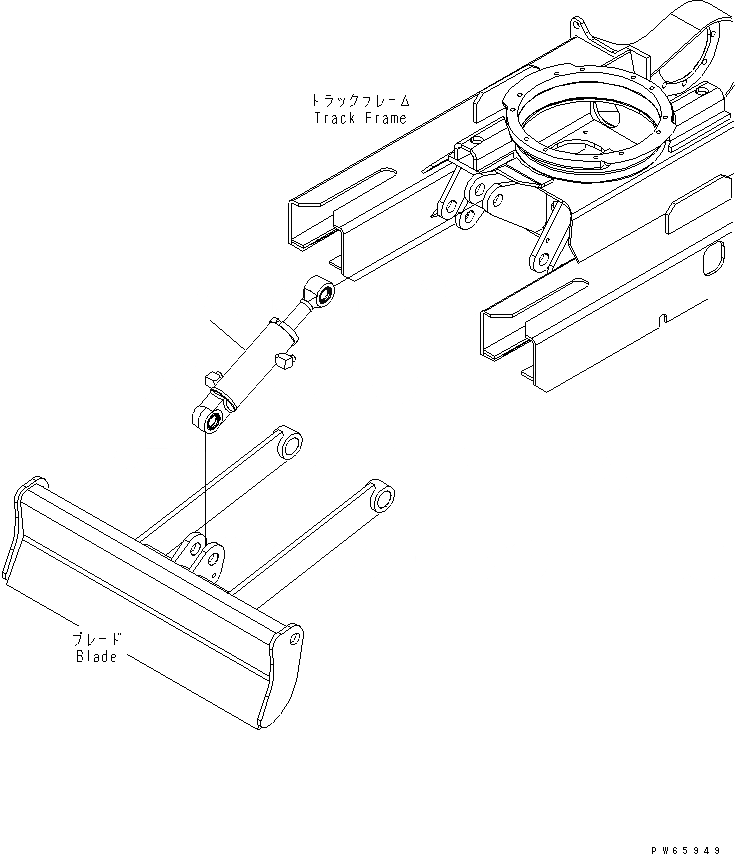 トラックフレーム
Track Frame

ブレード
Blade

PW65949