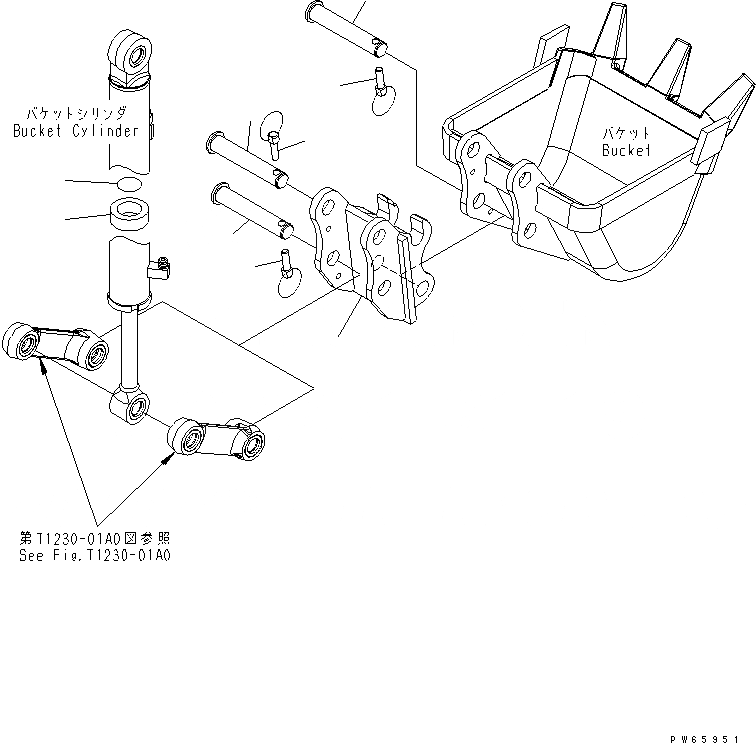 バケットシリンダ
Bucket Cylinder

バケット
Bucket

第T1230-01A0図参照
See Fig.T1230-01A0

PW65951