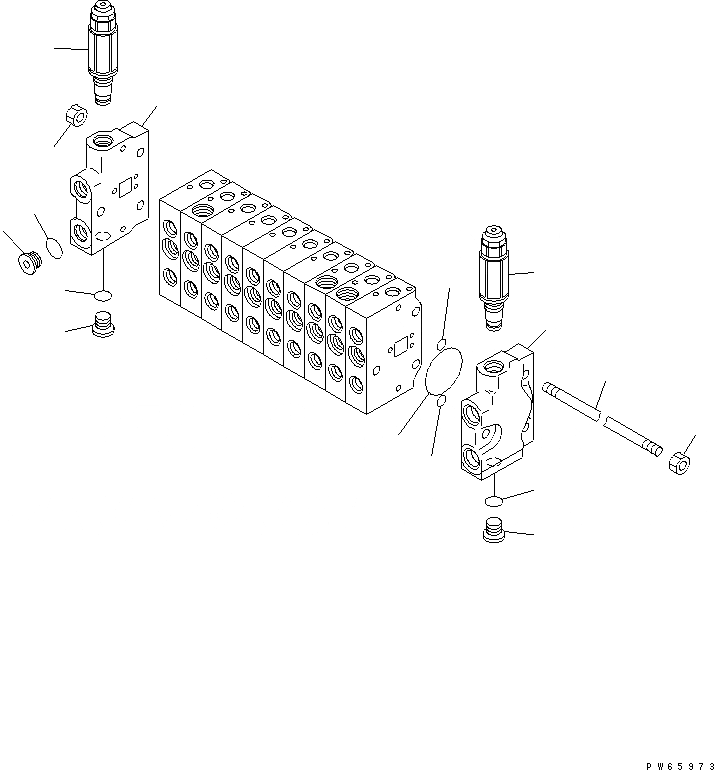 PW65973