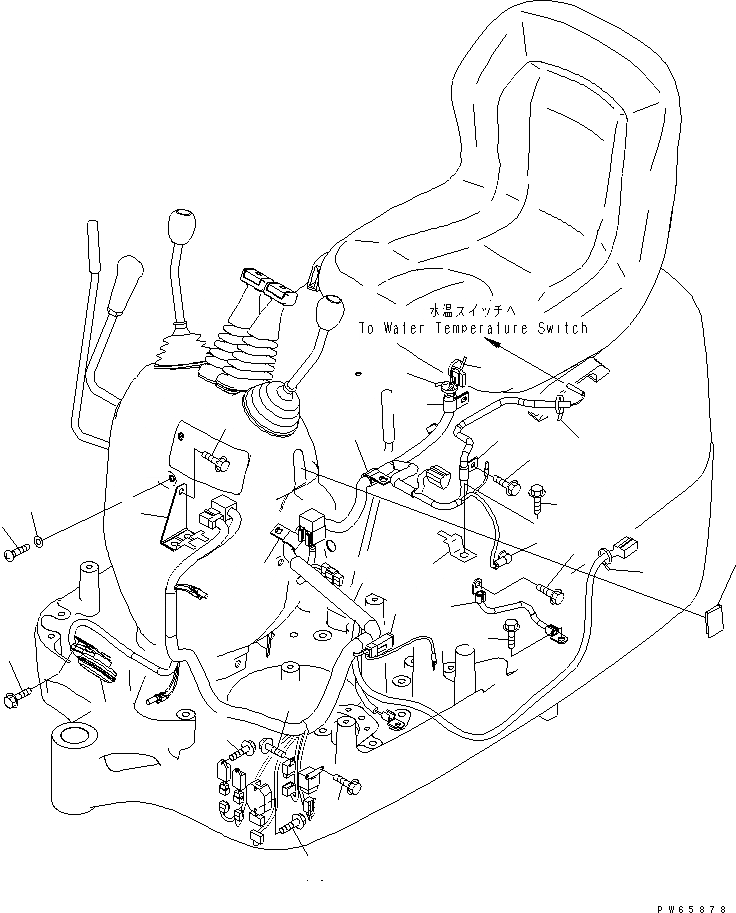 水温スイッチへ
To Water Temperature Switch

PW65878