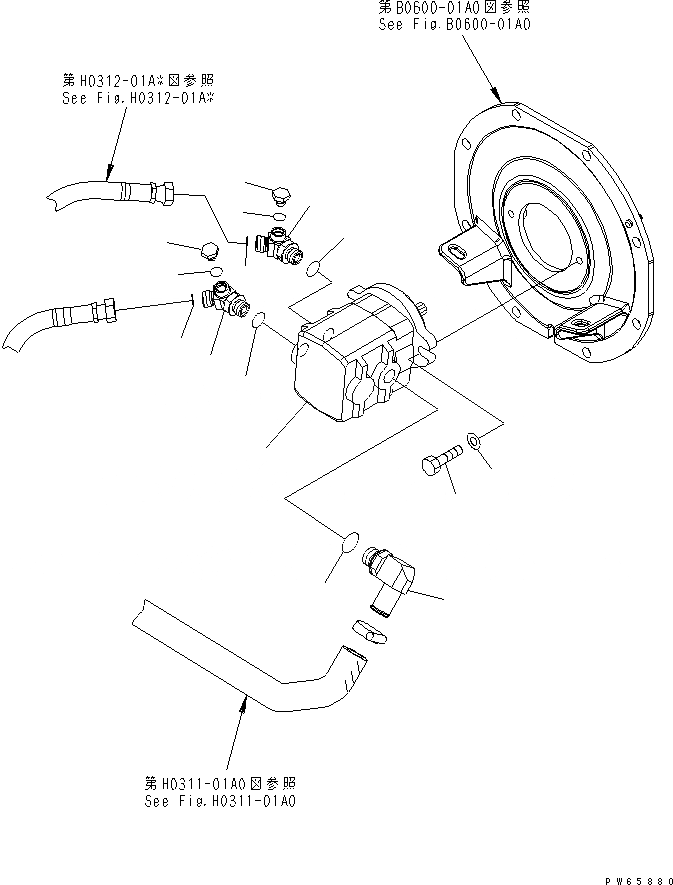 第B0600-01A0図参照
See Fig.B0600-01A0

第H0312-01A※図参照
See Fig.H0312-01A※

第H0311-01A0図参照
See Fig.H0311-01A0

PW65880