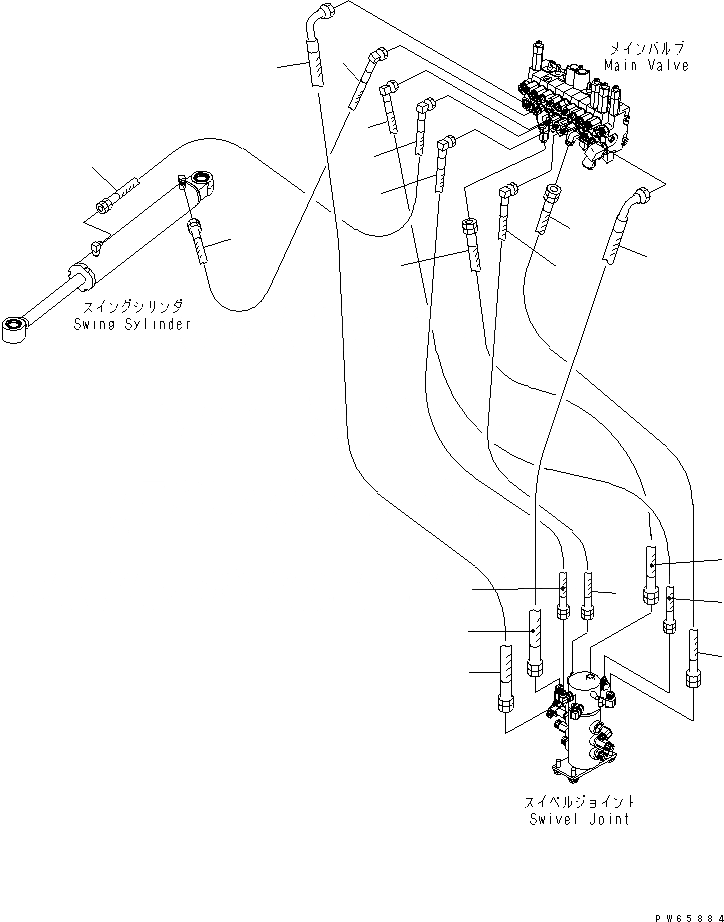 メインバルブ
Main Valve

スイングシリンダ
Swing Sylinder

スイベルジョイント
Swivel Joint

PW65884