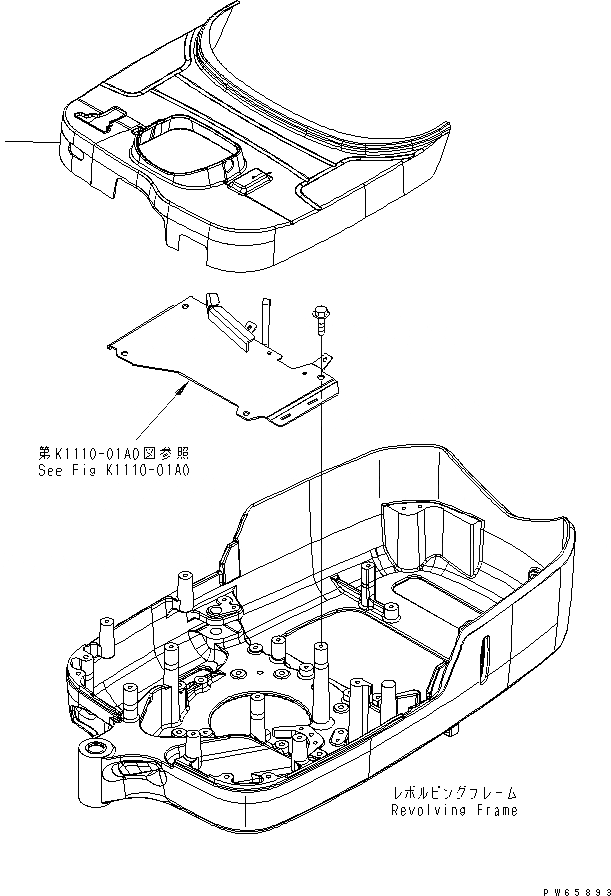 第K1110-01A0図参照
See Fig K1110-01A0

レボルビングフレーム
Revolving Frame

PW65893