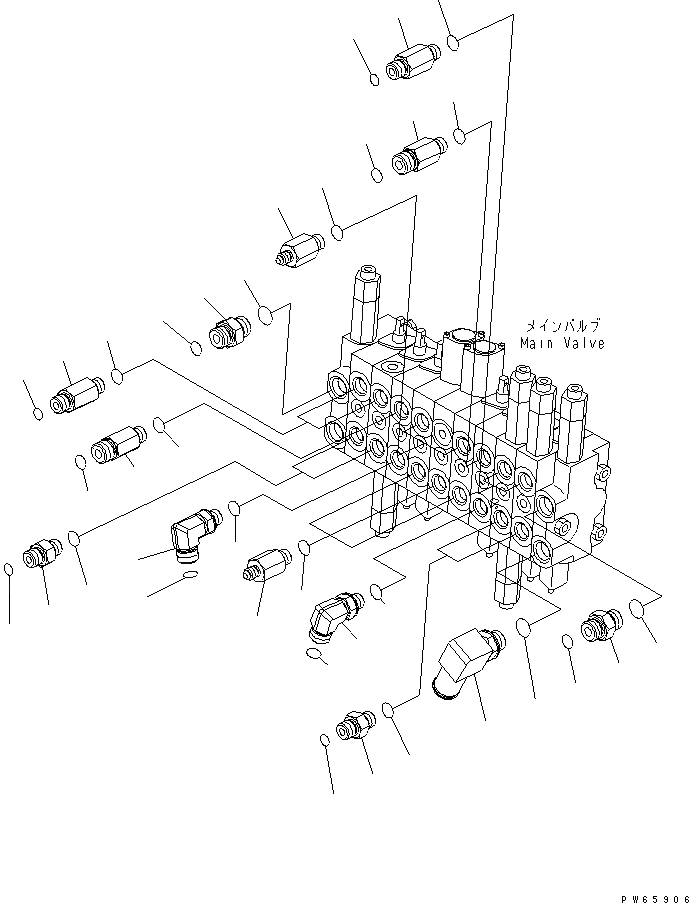 メインバルブ
Main Valve

PW65906