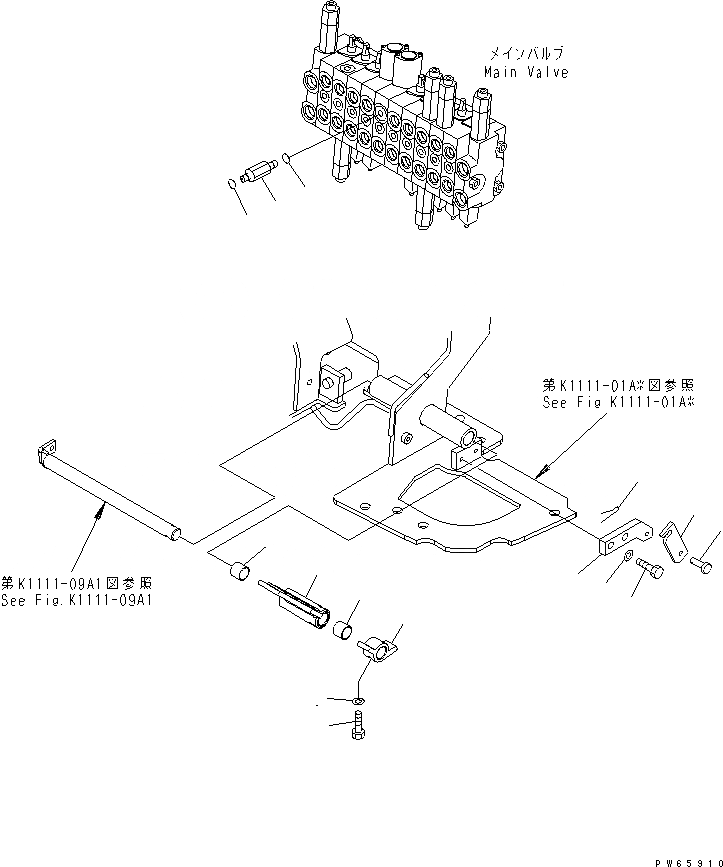 メインバルブ
Main Valve

第K1111-01A※図参照
See Fig K1111-01A※

第K1111-09A1図参照
See Fig.K1111-09A1

PW65910