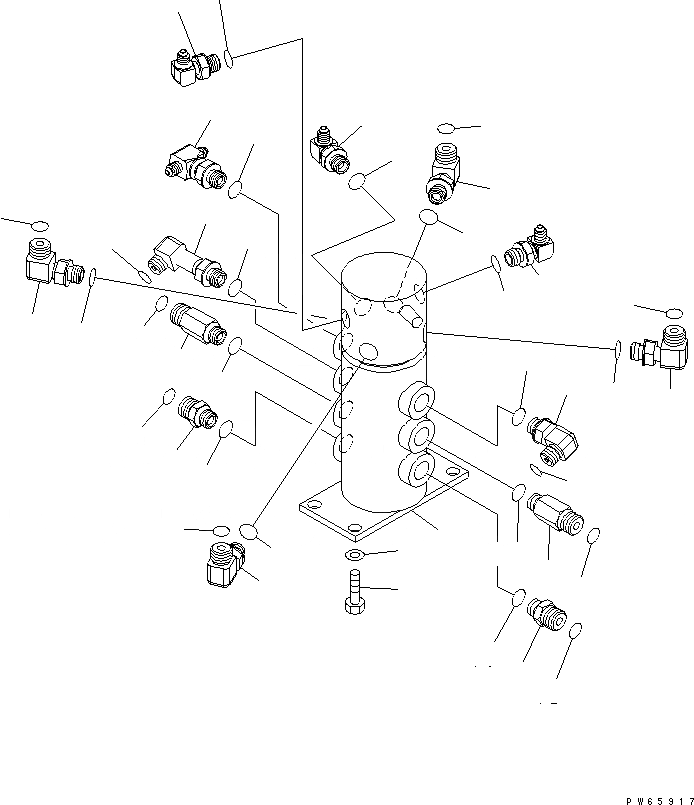 PW65917