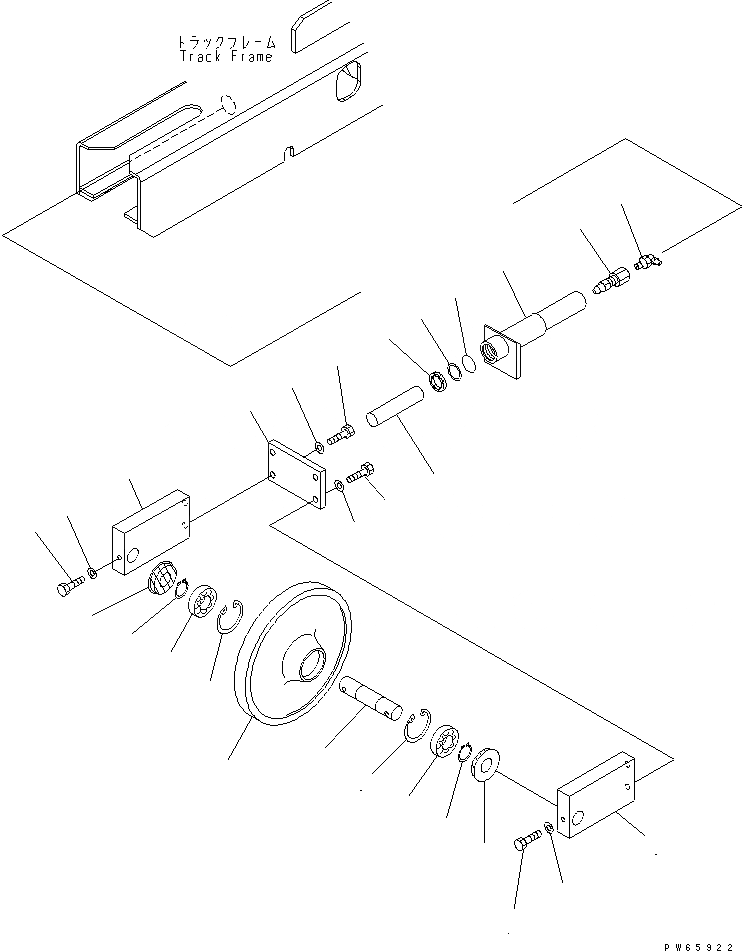 トラックフレーム
Track Frame

PW65922