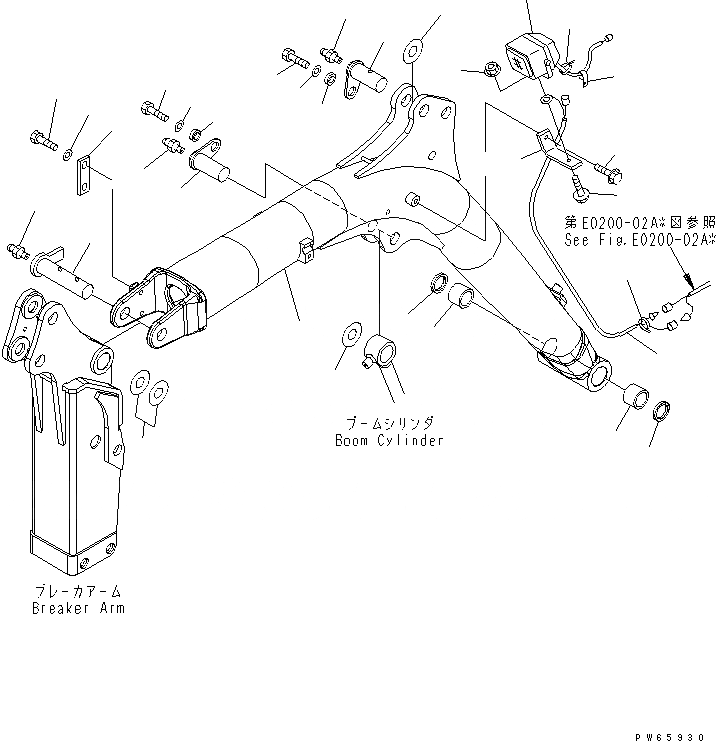 第E0200-02A※図参照
See Fig.E0200-02A※

ブームシリンダ
Boom Cylinder

ブレーカアーム
Breaker Arm

PW65930