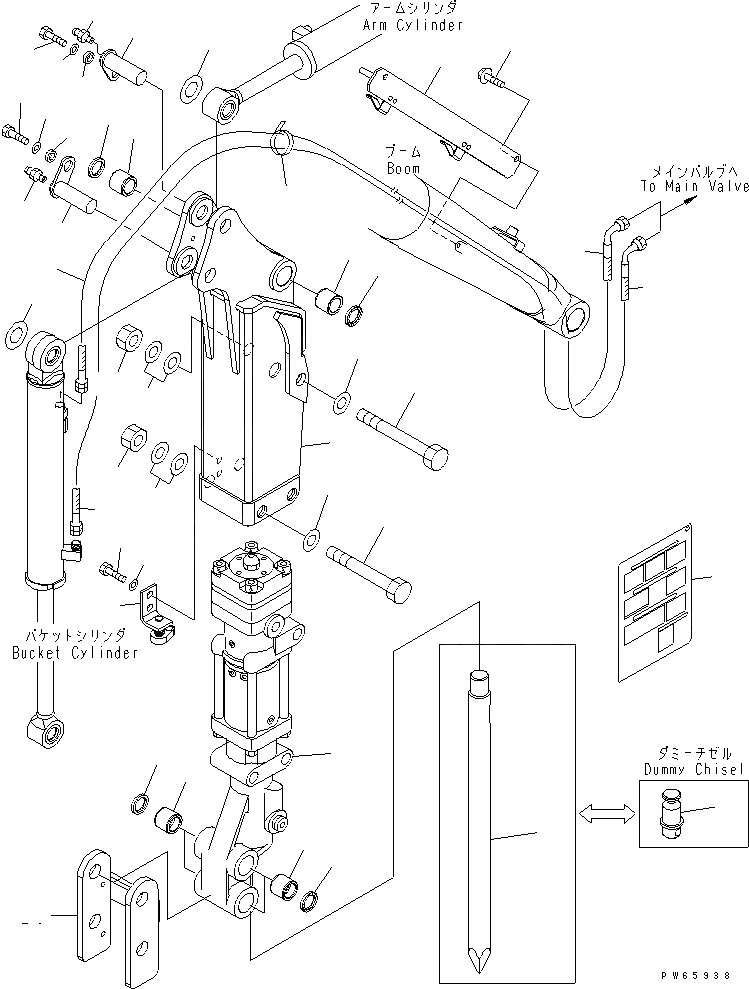 アームシリンダ
Arm Cylinder

ブーム
Boom

メインバルブへ
To Main Valve

バケットシリンダ
Bucket Cylinder

ダミーチゼル
Dummy Chisel

PW65938