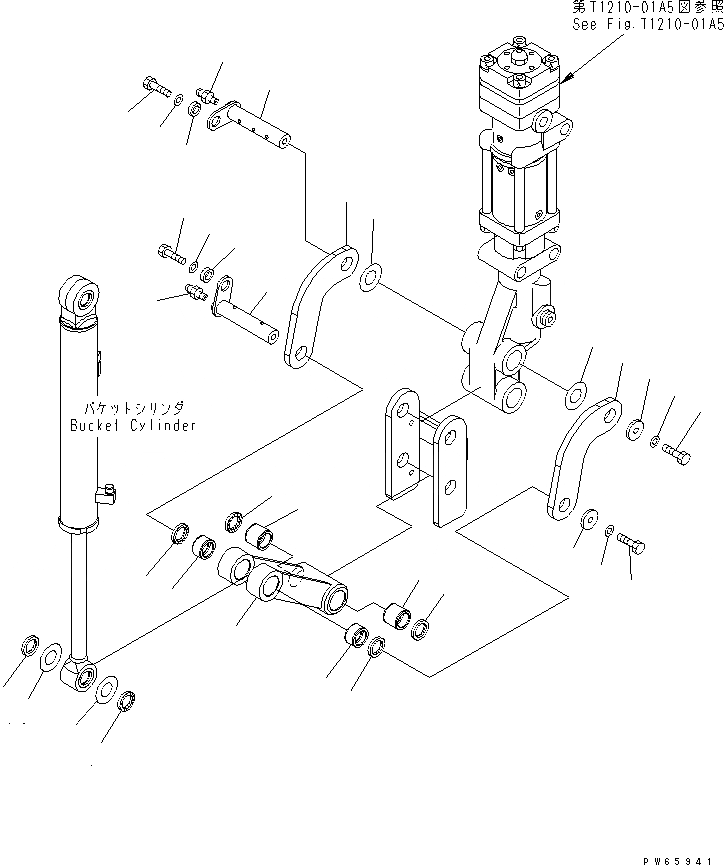 第T1210-01A5図参照
See Fig.T1210-01A5

バケットシリンダ
Bucket Cylinder

PW65941