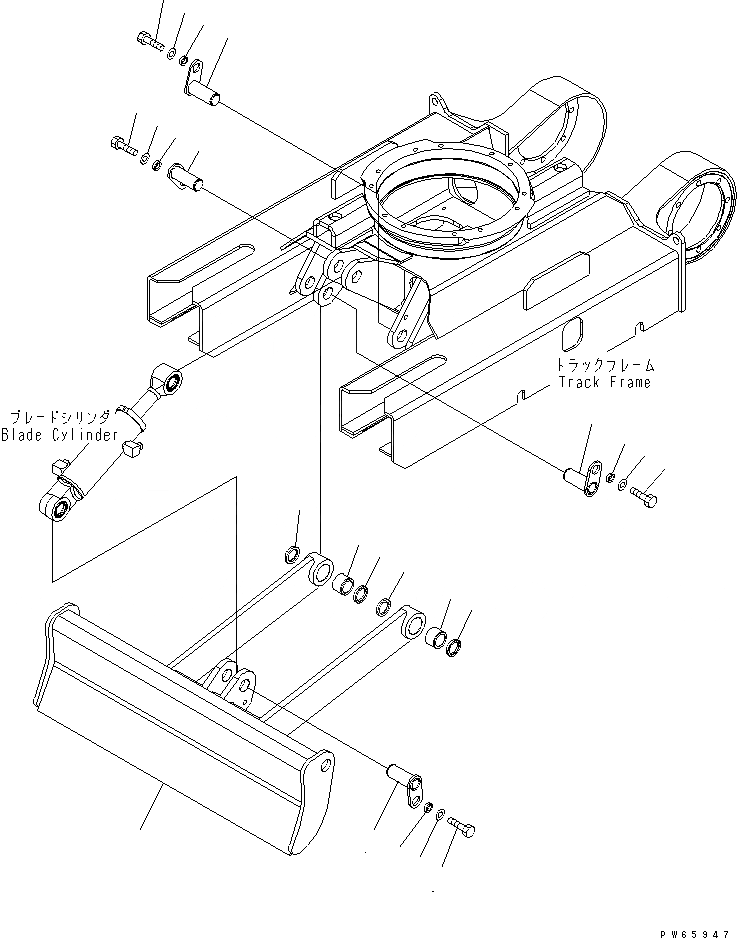 トラックフレーム
Track Frame

ブレードシリンダ
Blade Cylinder

PW65947