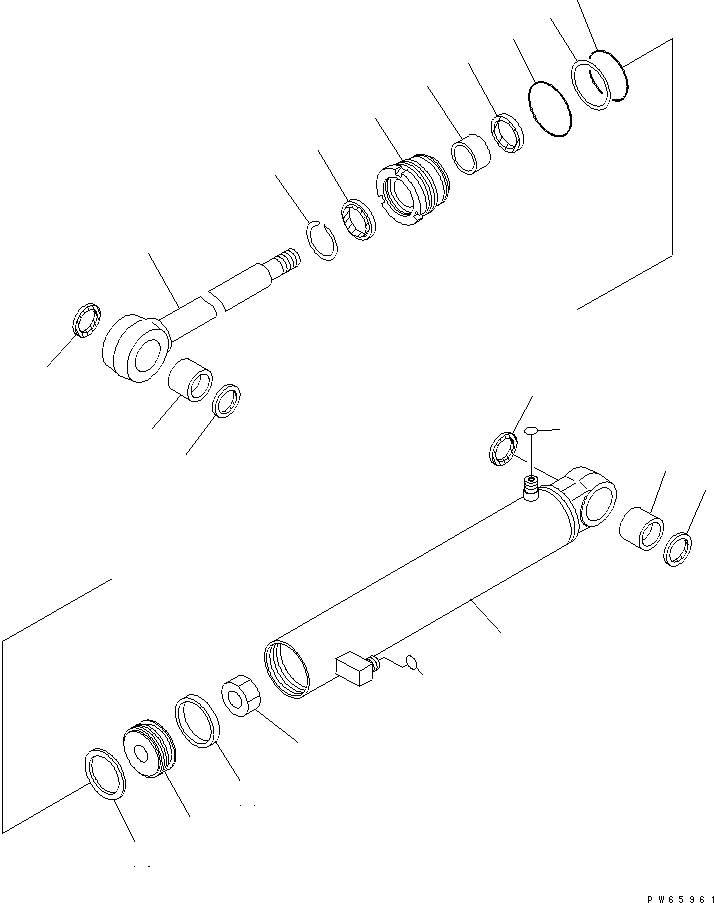 PW65961