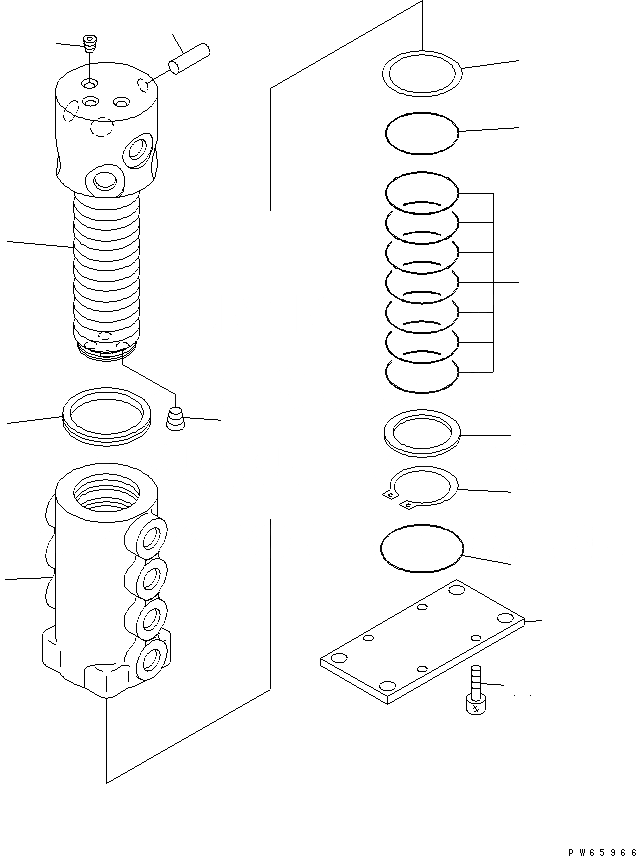 PW65966