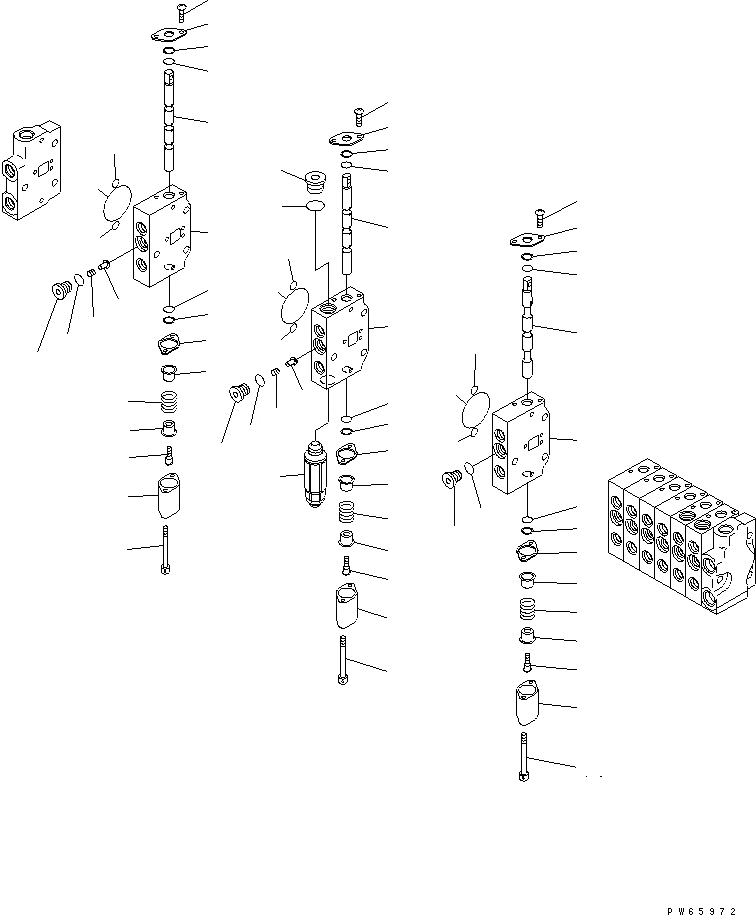 PW65972