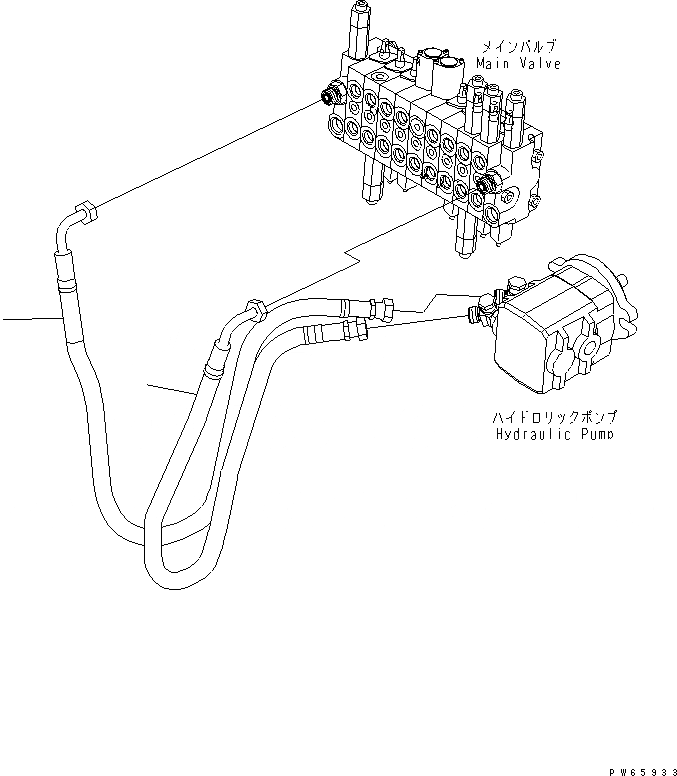 メインバルブ
Main Valve

ハイドロリックポンプ
Hydraulic Pump

PW65933