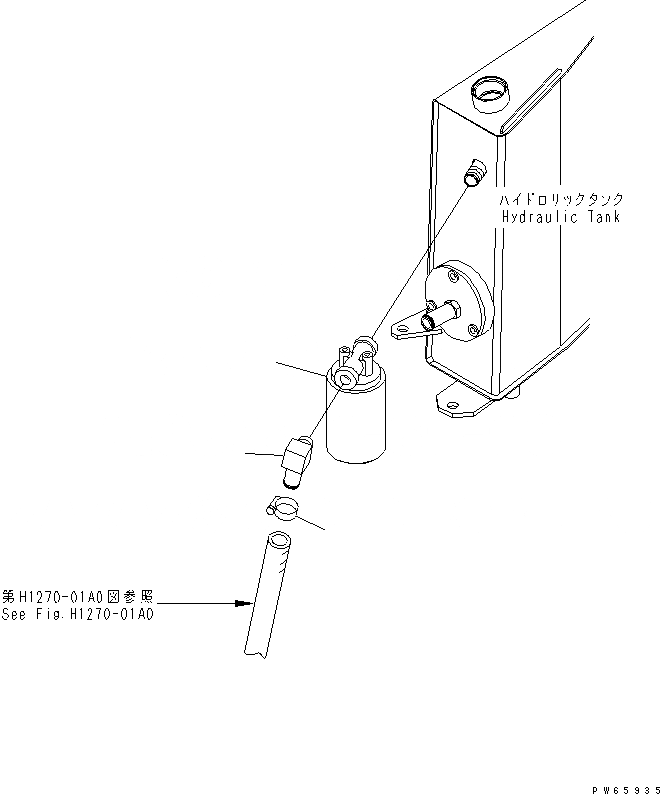 ハイドロリックタンク
Hydraulic Tank

第H1270-01A0図参照
See Fig.H1270-01A0

PW65935