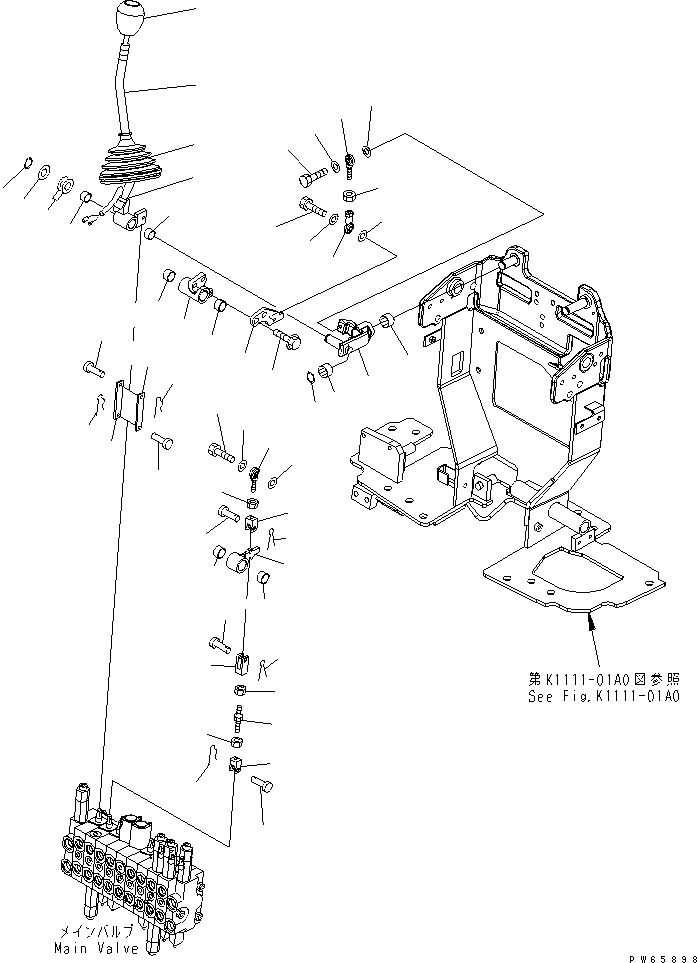 第K1111-01A0図参照
See Fig.K1111-01A0

メインバルブ
Main Valve

PW65898