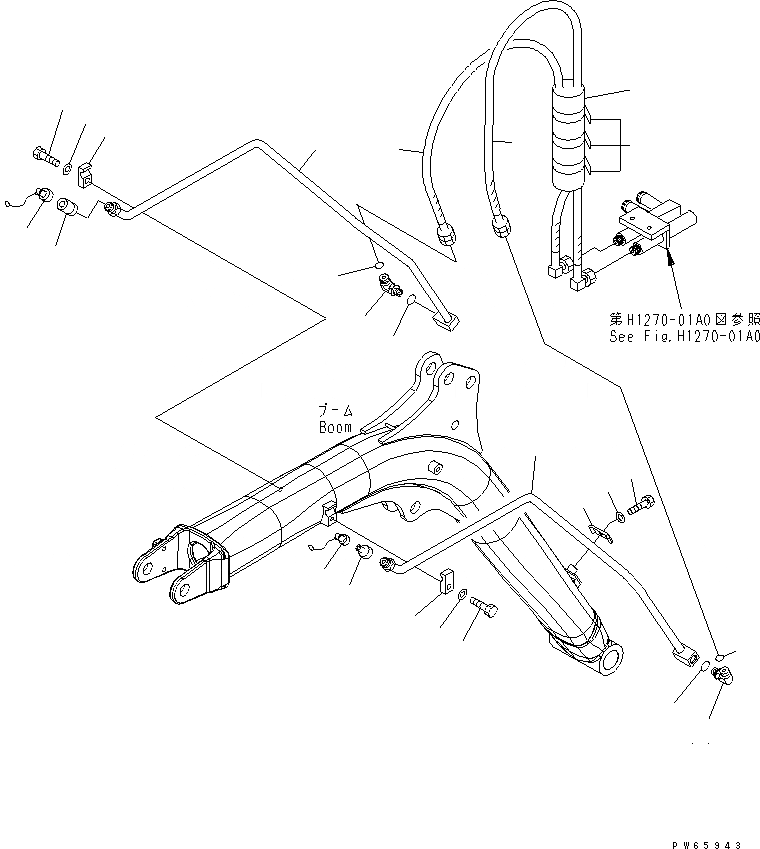 第H1270-01A0図参照
See Fig.H1270-01A0

ブーム
Boom

PW65943