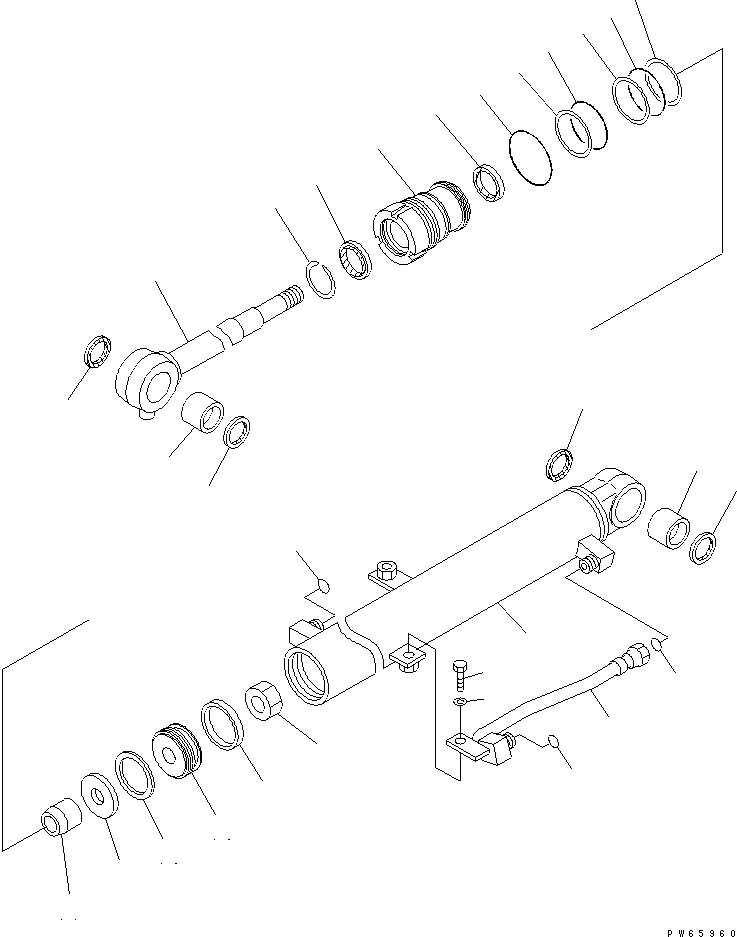 PW65960