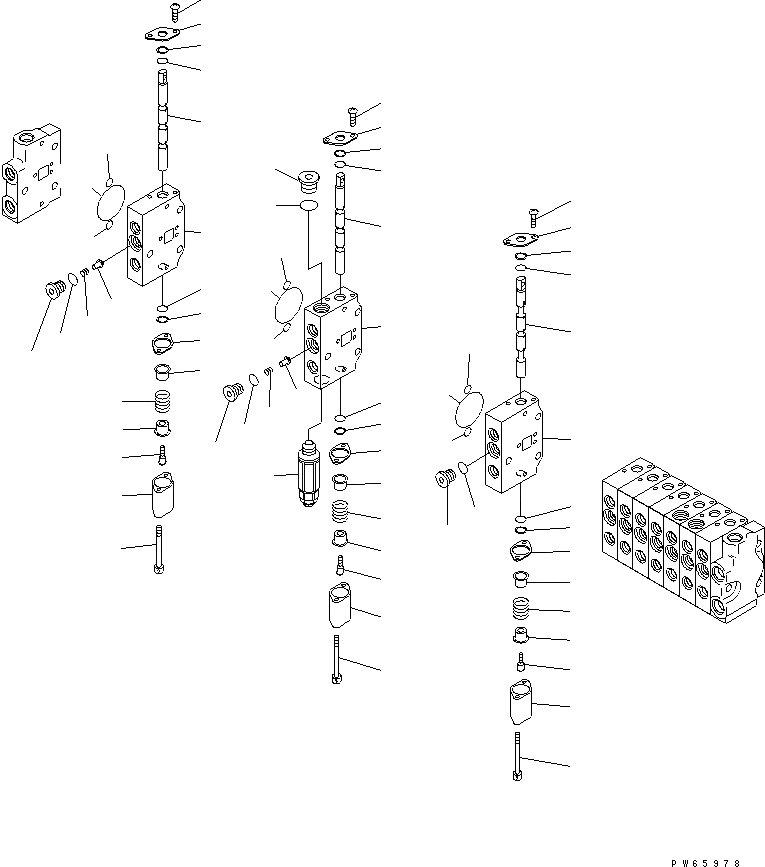 PW65978