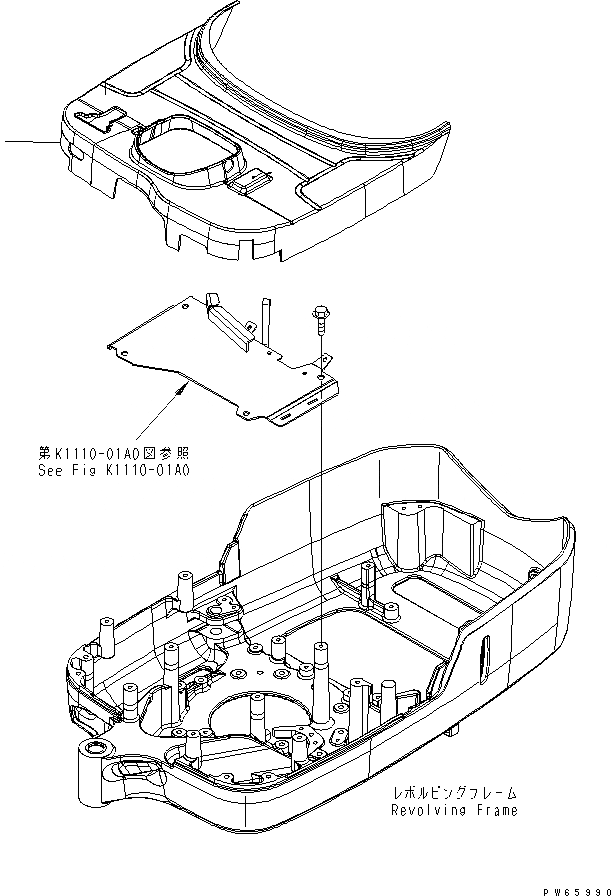 第K1110-01A0図参照
See Fig K1110-01A0

レボルビングフレーム
Revolving Frame

PW65990