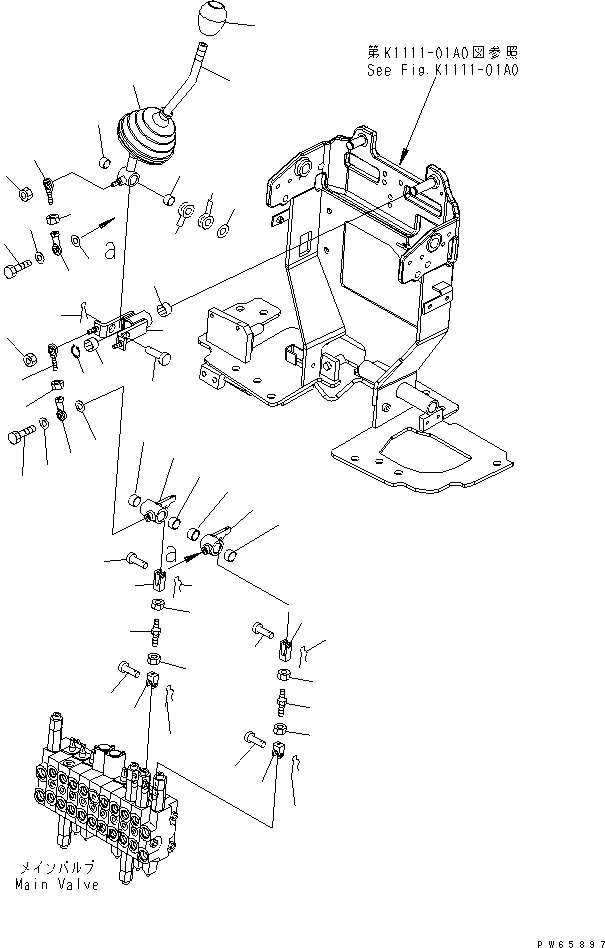 第K1111-01A0図参照
See Fig.K1111-01A0

a

a

メインバルブ
Main Valve

PW65897