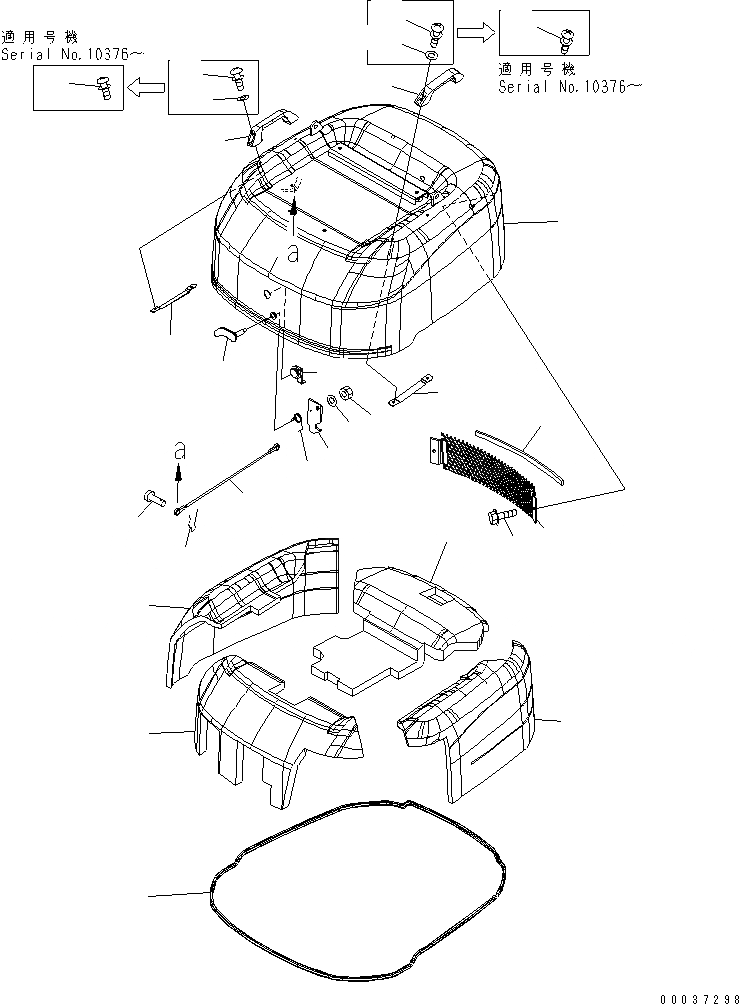 適用号機
Serial No.10376～

適用号機
Serial No.10376～

a

a

00037298