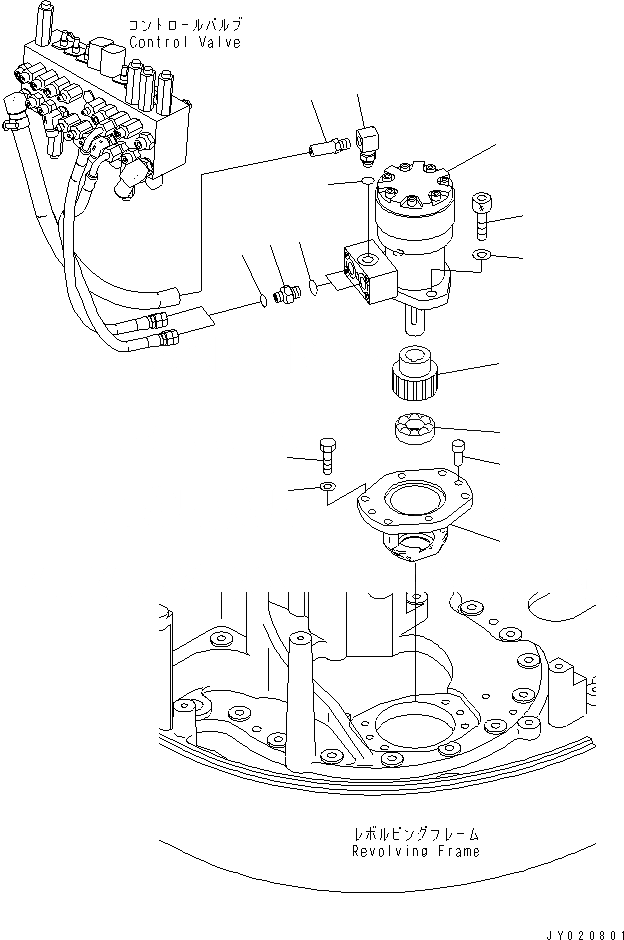 コントロールバルブ
Control Valve

レボルビングフレーム
Revolving Frame

JY020801