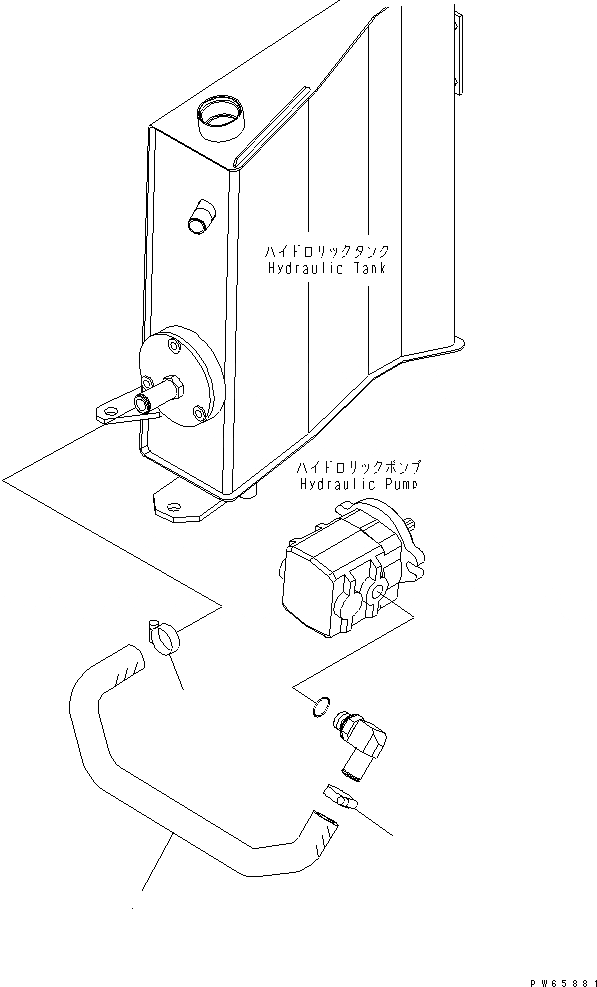 ハイドロリックタンク
Hydraulic Tank

ハイドロリックポンプ
Hydraulic Pump

PW65881