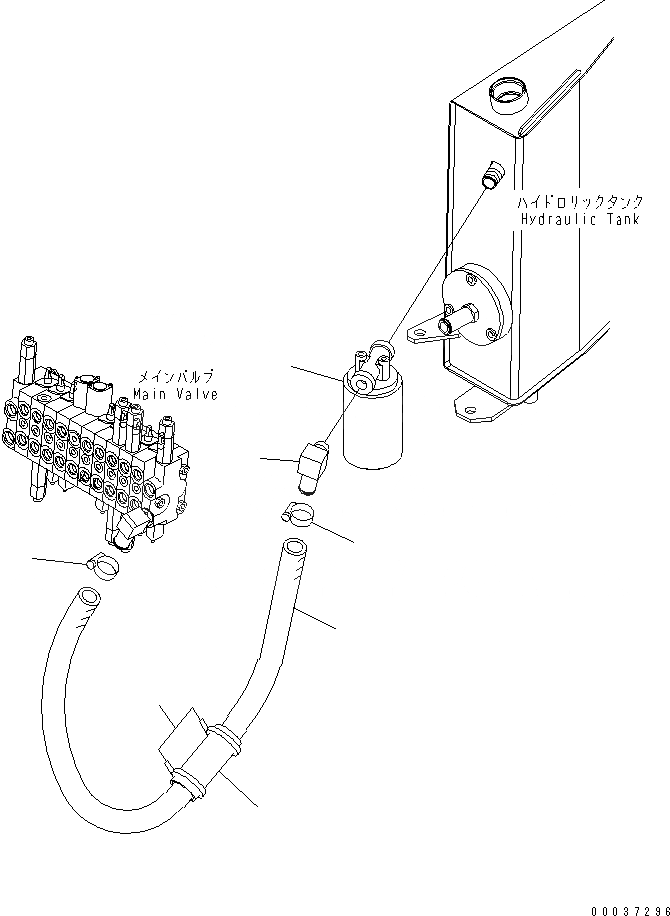 ハイドロリックタンク
Hydraulic Tank

メインバルブ
Main Valve

00037296