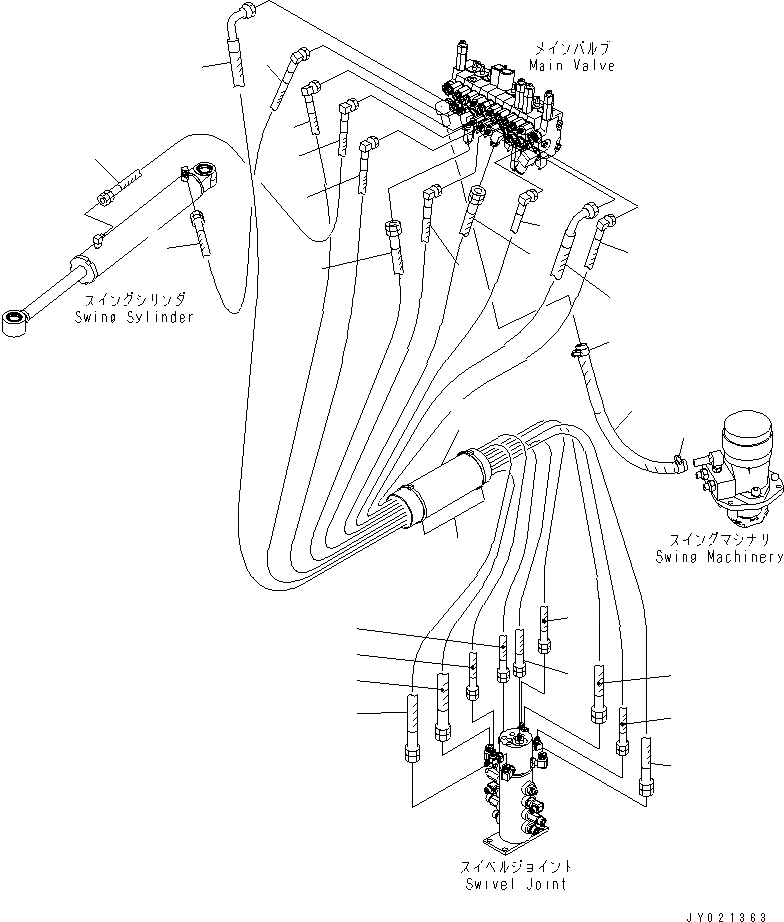 メインバルブ
Main Valve

スイングシリンダ
Swing Sylinder

スイングマシナリ
Swing Machinery

スイベルジョイント
Swivel Joint

JY021363