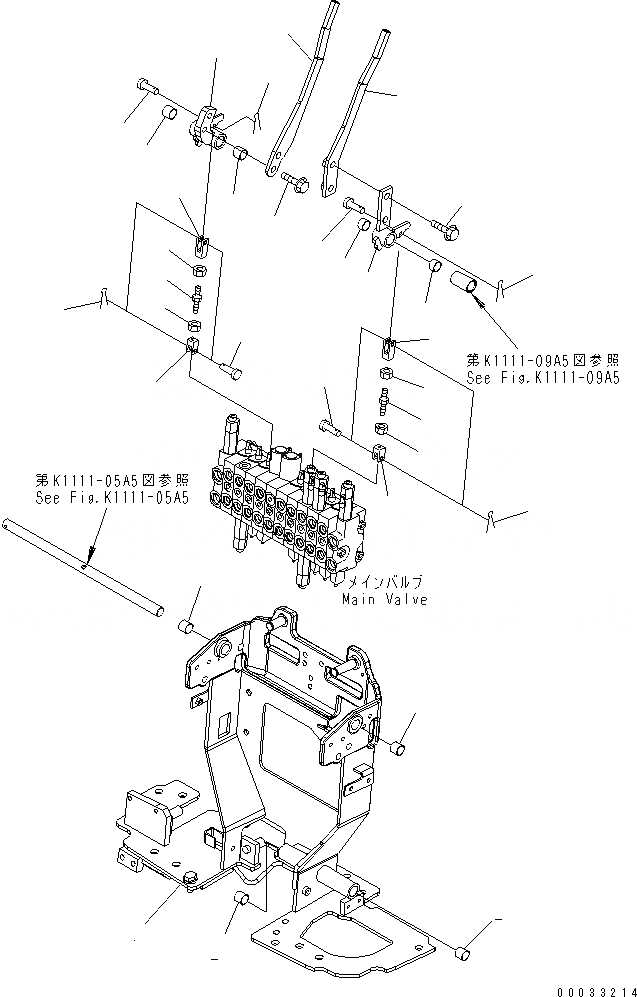 第K1111-09A5図参照
See Fig.K1111-09A5

第K1111-05A5図参照
See Fig.K1111-05A5

メインバルブ
Main Valve

00033214