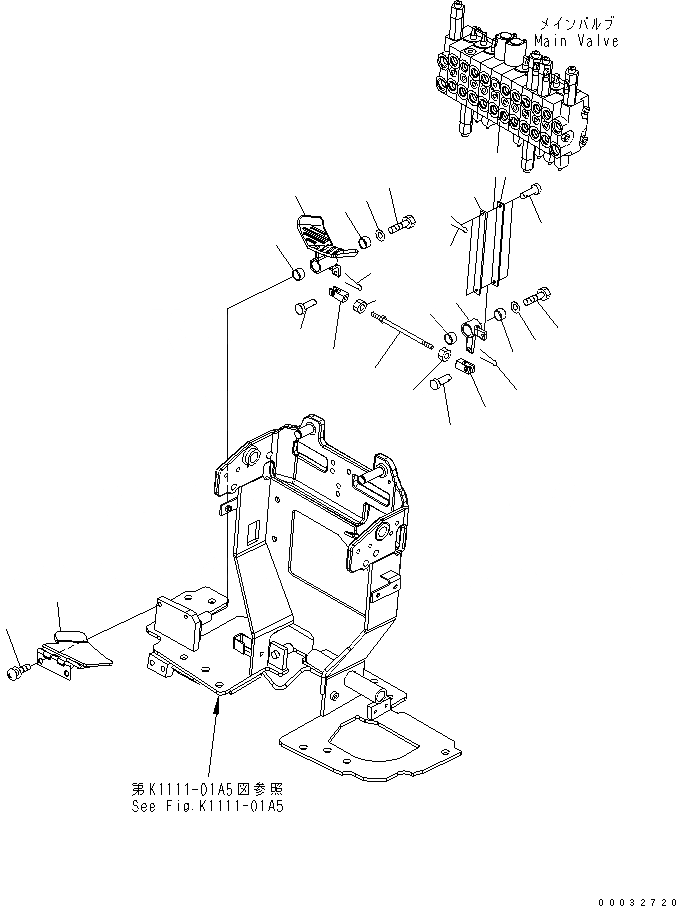 メインバルブ
Main Valve

第K1111-01A5図参照
See Fig.K1111-01A5

00032720