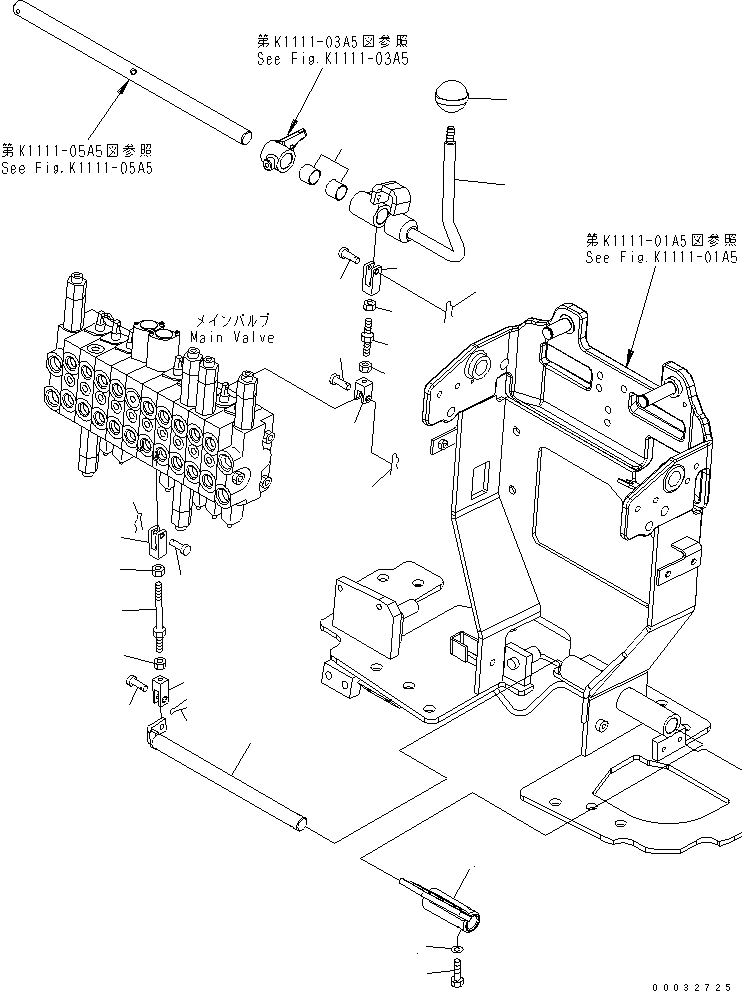 第K1111-03A5図参照
See Fig.K1111-03A5

第K1111-05A5図参照
See Fig.K1111-05A5

第K1111-01A5図参照
See Fig.K1111-01A5

メインバルブ
Main Valve

00032725