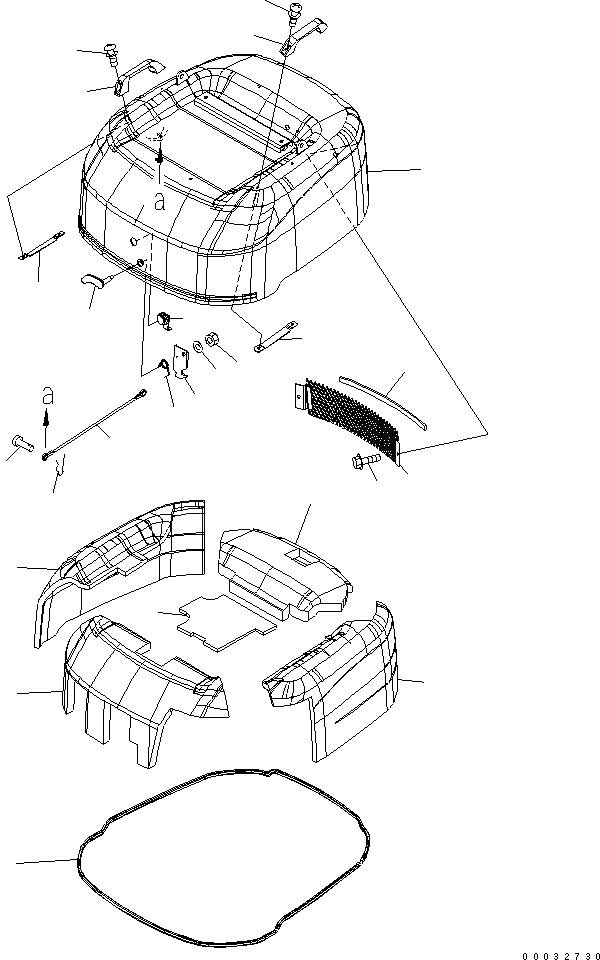 a

a

00032730