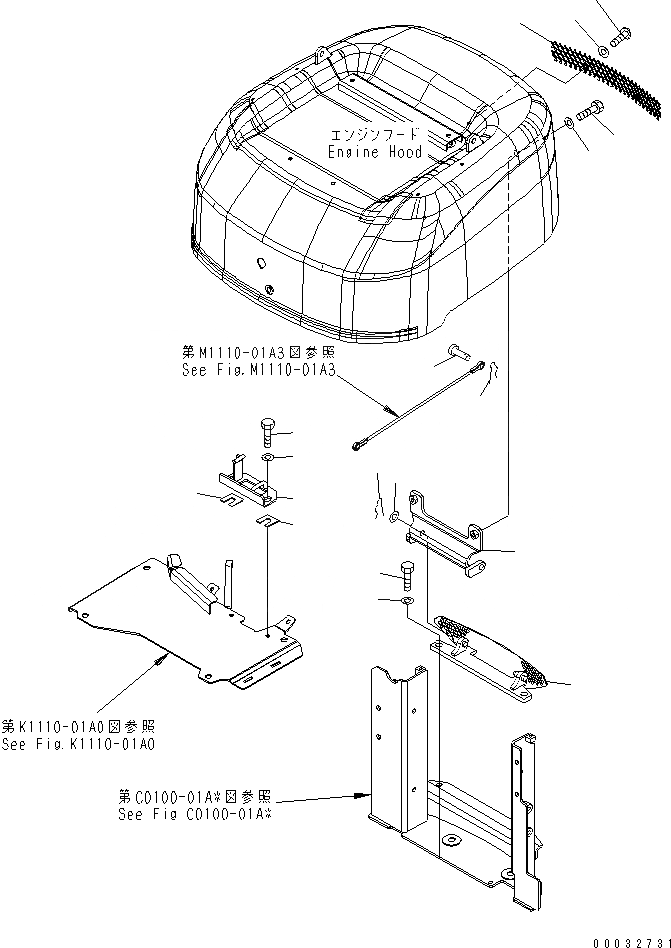 エンジンフード
Engine Hood

第M1110-01A3図参照
See Fig.M1110-01A3

第K1110-01A0図参照
See Fig.K1110-01A0

第C0100-01A*図参照
See Fig C0100-01A*

00032731