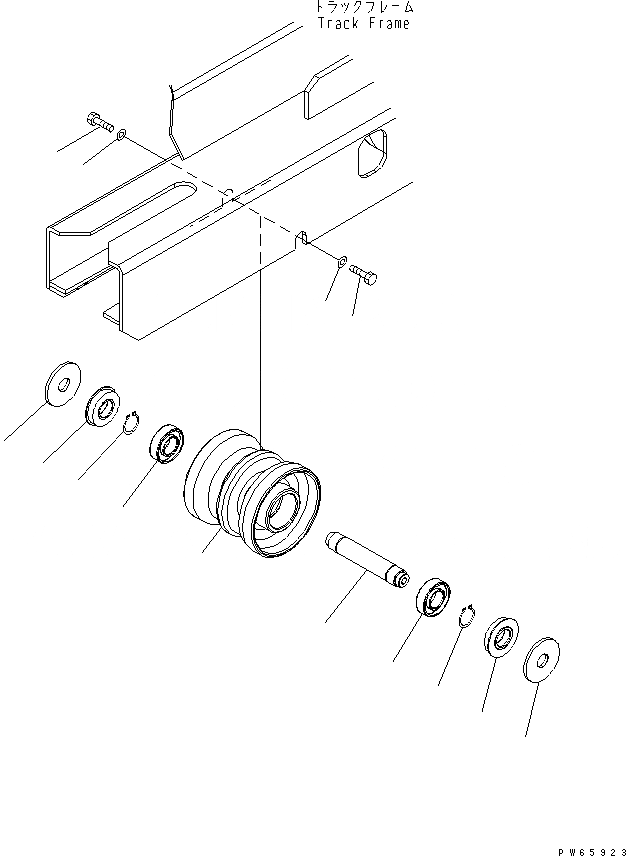 トラックフレーム
Track Frame

PW65923